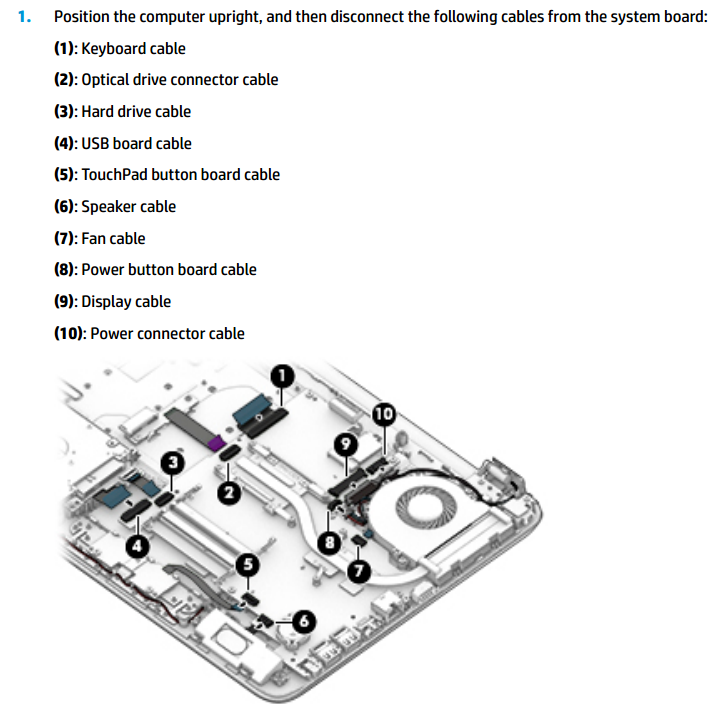 1. Position the computer upright, and then disconnect the following cables from the system board:

(1): Keyboard cable

(2): Optical drive connector cable

(3): Hard drive cable

(4): USB board cable

(5): TouchPad button board cable

(6): Speaker cable

(7): Fan cable

(8): Power button board cable

(9): Display cable

(10): Power connector cable

1
10
9
3
2
4
8
7
5
6